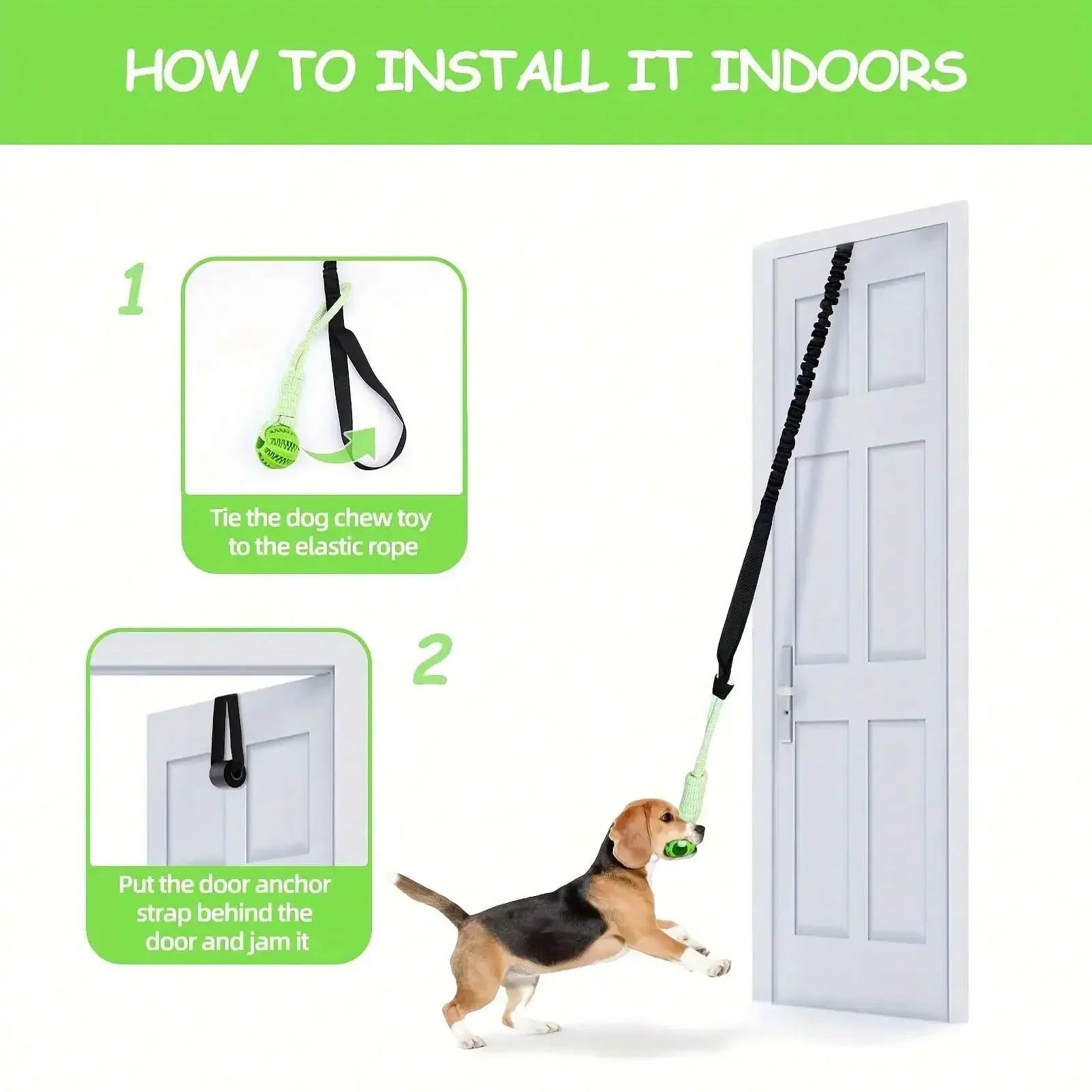 HOW TO INSTALL IT INDOORS

1

Tie the dog chew toy to the elastic rope

2

Put the door anchor strap behind the door and jam it